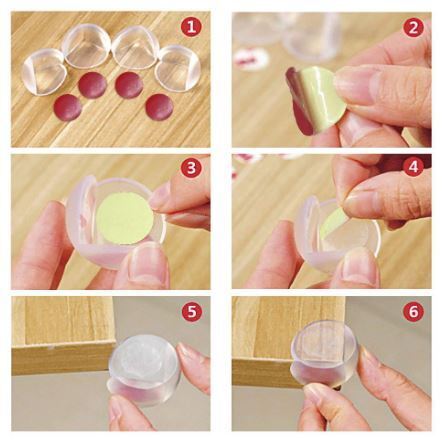 1
2
3
4
5
6